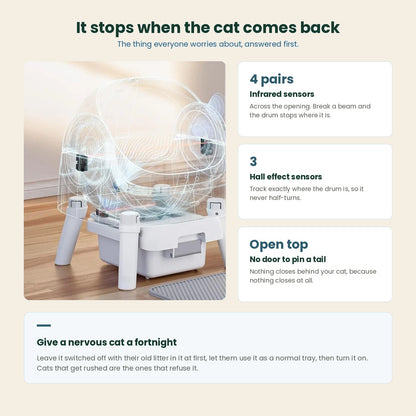 It stops when the cat comes back

The thing everyone worries about, answered first.

4 pairs

Infrared sensors

Across the opening. Break a beam and the drum stops where it is.

3

Hall effect sensors

Track exactly where the drum is, so it never half-turns.

Open top

No door to pin a tail

Nothing closes behind your cat, because nothing closes at all.

Give a nervous cat a fortnight

Leave it switched off with their old litter in it at first, let them use it as a normal tray, then turn it on. Cats that get rushed are the ones that refuse it.